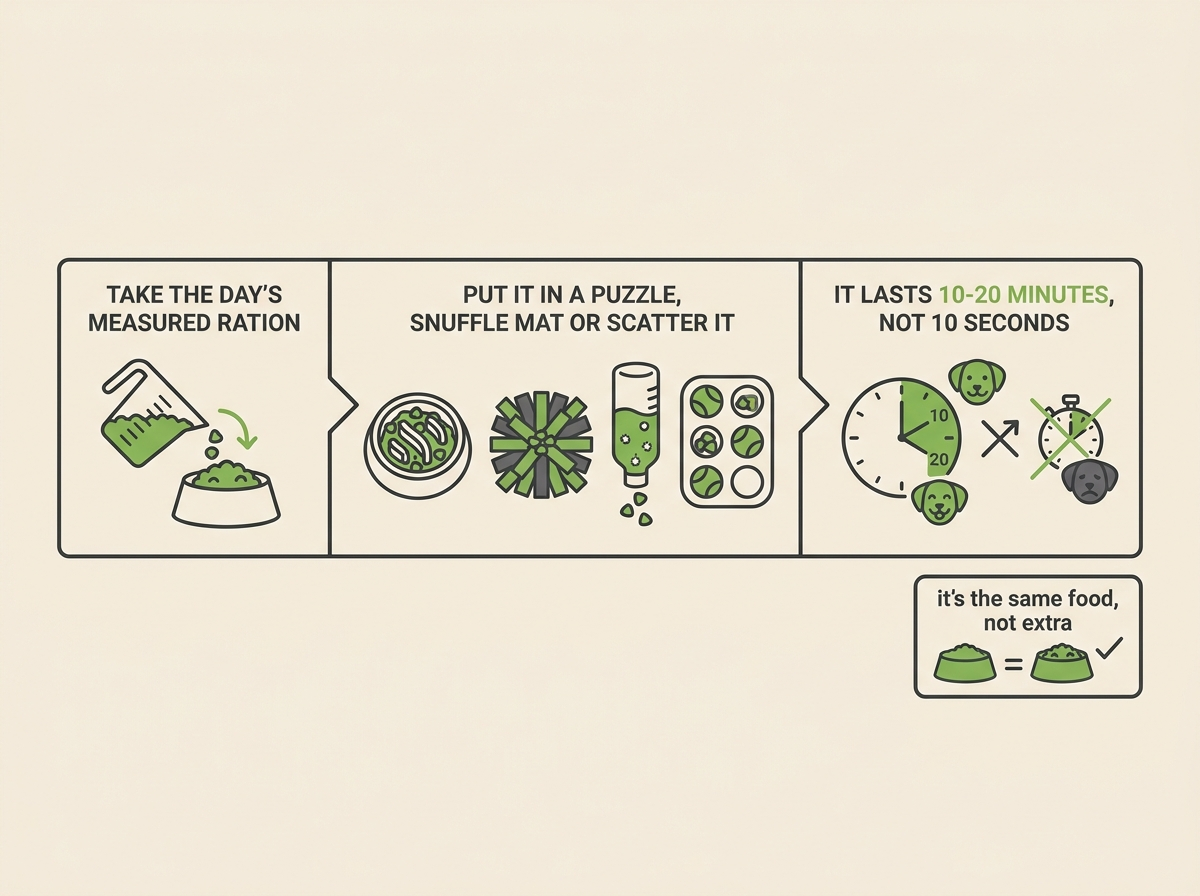 TAKE THE DAY'S MEASURED RATION

PUT IT IN A PUZZLE, SNUFFLE MAT OR SCATTER IT

IT LASTS 10-20 MINUTES, NOT 10 SECONDS

10

20

it's the same food, not extra